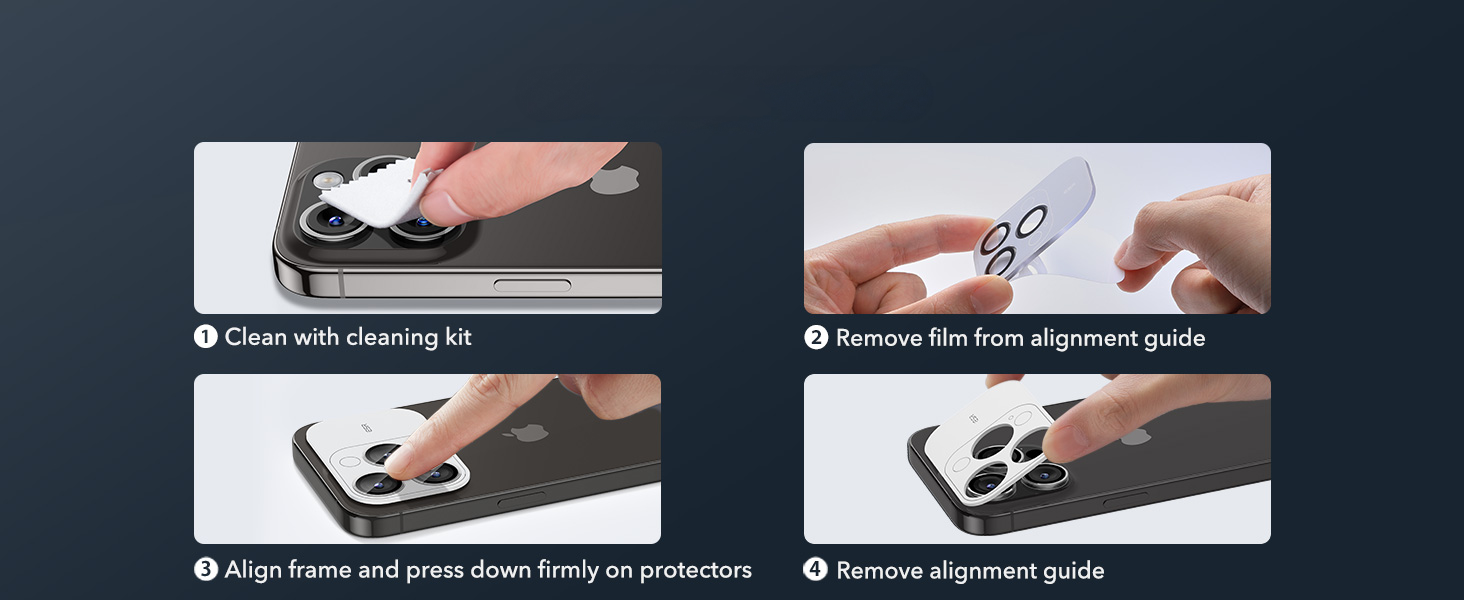 1 Clean with cleaning kit

2 Remove film from alignment guide

3 Align frame and press down firmly on protectors

4 Remove alignment guide