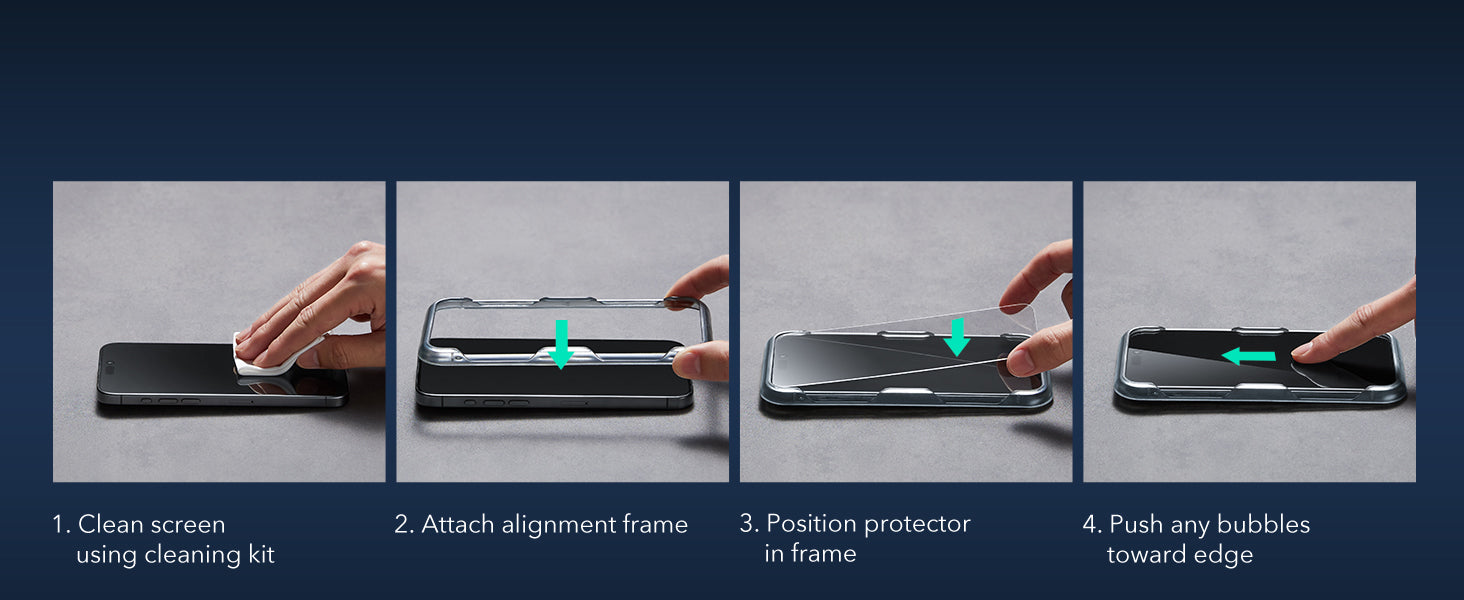 1. Clean screen using cleaning kit

2. Attach alignment frame

3. Position protector in frame

4. Push any bubbles toward edge